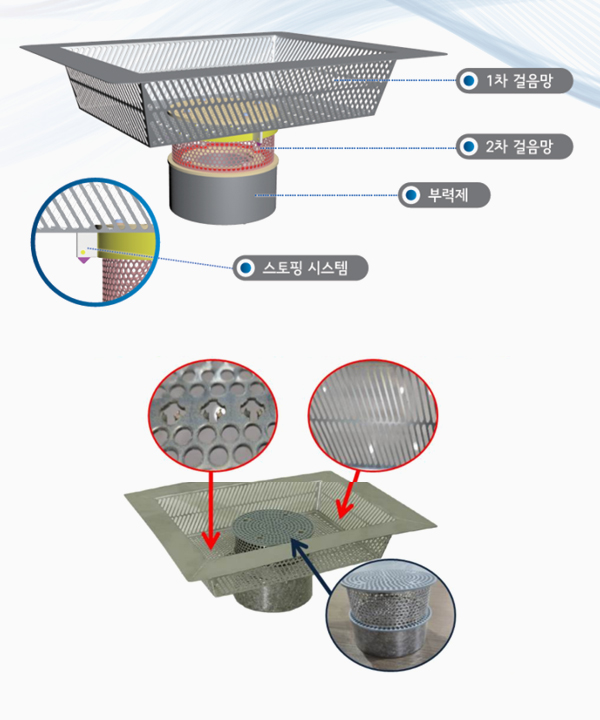 1차 걸음망

2차 걸음망

부력제

스토핑 시스템